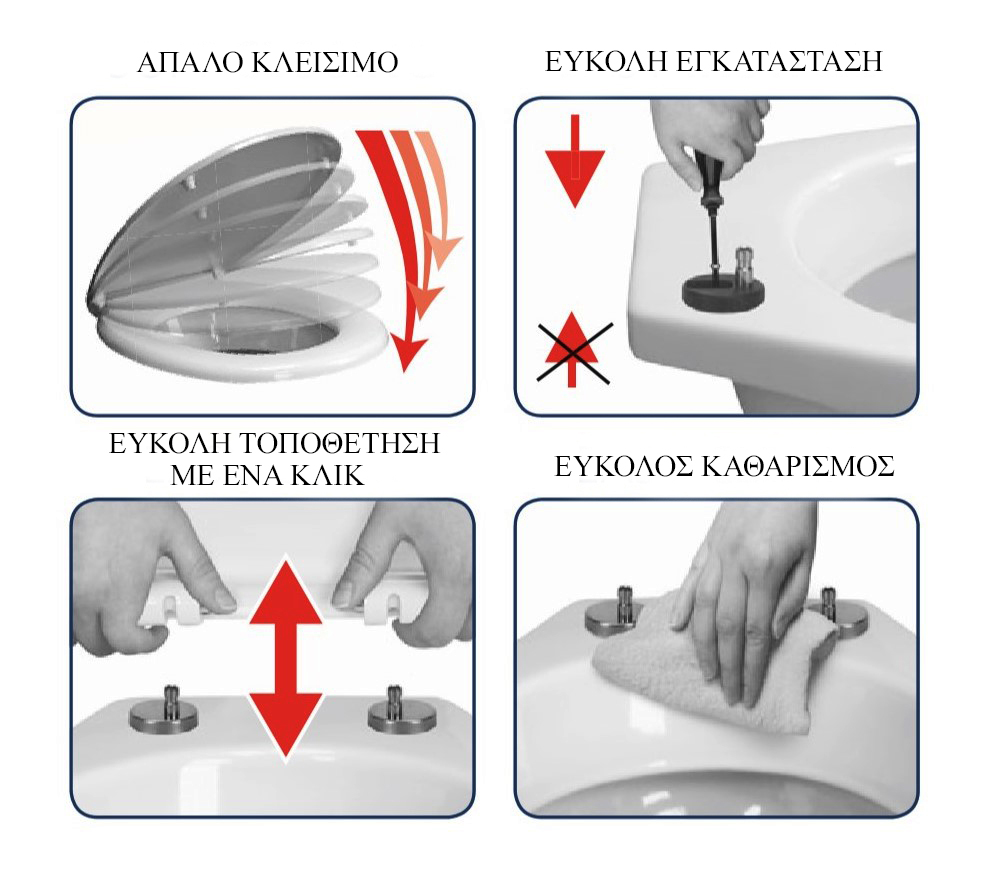 ΑΠΑΛΟ ΚΛΕΙΣΙΜΟ

ΕΥΚΟΛΗ ΕΓΚΑΤΑΣΤΑΣΗ

ΕΥΚΟΛΗ ΤΟΠΟΘΕΤΗΣΗ ΜΕ ΕΝΑ ΚΛΙΚ

ΕΥΚΟΛΟΣ ΚΑΘΑΡΙΣΜΟΣ